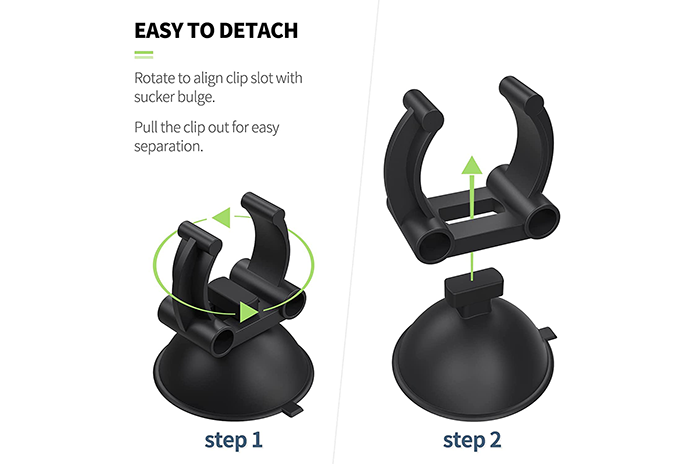 EASY TO DETACH

Rotate to align clip slot with sucker bulge.

Pull the clip out for easy separation.

step 1

step 2