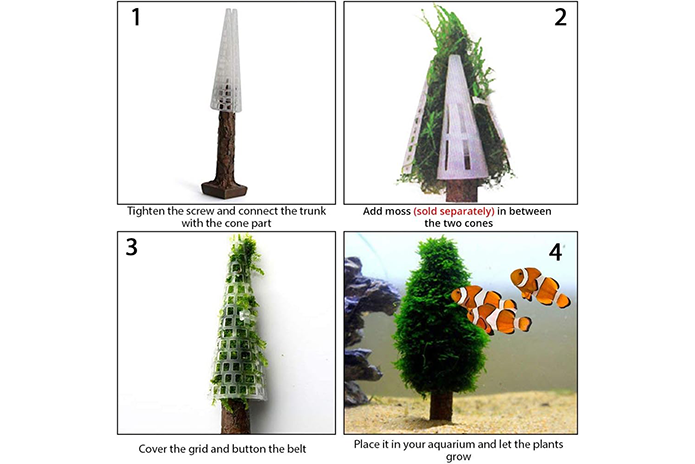 1

Tighten the screw and connect the trunk with the cone part

2

Add moss (sold separately) in between the two cones

3

Cover the grid and button the belt

4

Place it in your aquarium and let the plants grow