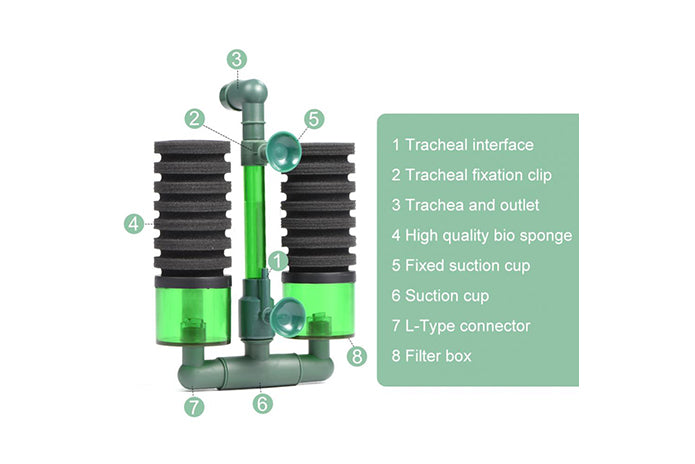 3
2
5
4
1
8
7
6

1 Tracheal interface
2 Tracheal fixation clip
3 Trachea and outlet
4 High quality bio sponge
5 Fixed suction cup
6 Suction cup
7 L-Type connector
8 Filter box